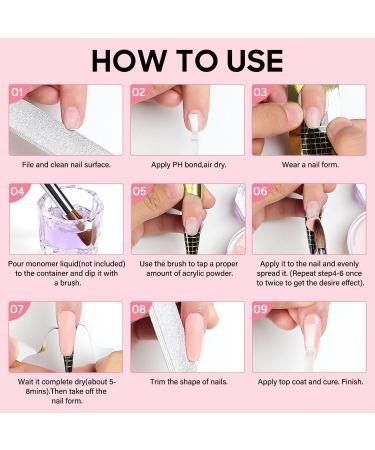 HOW TO USE

01

File and clean nail surface.

02

Apply PH bond,air dry.

03

Wear a nail form.

04

Pour monomer liquid(not included) to the container and dip it with a brush.

05

Use the brush to tap a proper amount of acrylic powder.

06

Apply it to the nail and evenly spread it. (Repeat step4-6 once to twice to get the desire effect).

07

Wait it complete dry(about 5-8mins).Then take off the nail form.

08

Trim the shape of nails.

09

Apply top coat and cure. Finish.