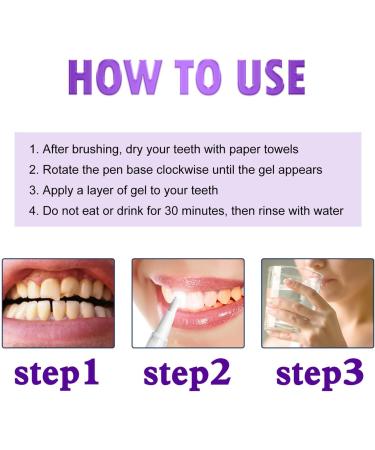 HOW TO USE

1. After brushing, dry your teeth with paper towels
2. Rotate the pen base clockwise until the gel appears
3. Apply a layer of gel to your teeth
4. Do not eat or drink for 30 minutes, then rinse with water

step1 step2 step3