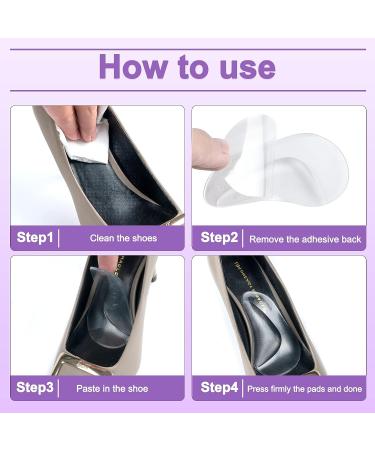 How to use

Step1 Clean the shoes

Step2 Remove the adhesive back

Step3 Paste in the shoe

Step4 Press firmly the pads and done