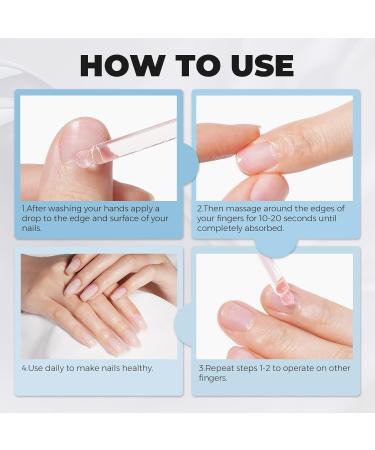 HOW TO USE

1.After washing your hands apply a drop to the edge and surface of your nails.

2.Then massage around the edges of your fingers for 10-20 seconds until completely absorbed.

4.Use daily to make nails healthy.

3.Repeat steps 1-2 to operate on other fingers.