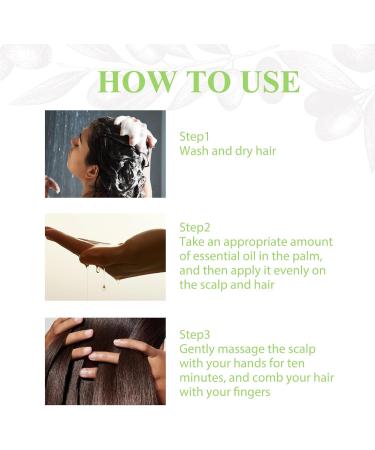 HOW TO USE

Step1
Wash and dry hair

Step2
Take an appropriate amount of essential oil in the palm, and then apply it evenly on the scalp and hair

Step3
Gently massage the scalp with your hands for ten minutes, and comb your hair with your fingers