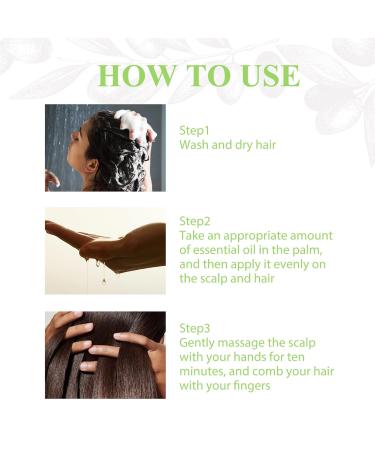 HOW TO USE

Step1
Wash and dry hair

Step2
Take an appropriate amount of essential oil in the palm, and then apply it evenly on the scalp and hair

Step3
Gently massage the scalp with your hands for ten minutes, and comb your hair with your fingers