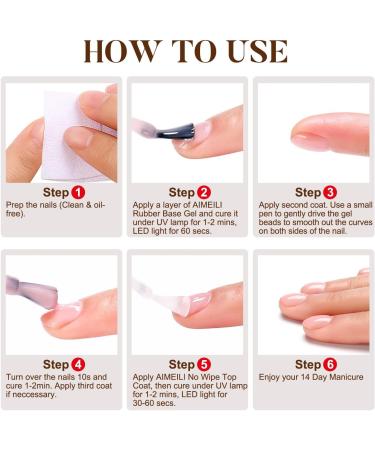 HOW TO USE

Step 1
Prep the nails (Clean & oil-free).

Step 2
Apply a layer of AIMEILI Rubber Base Gel and cure it under UV lamp for 1-2 mins, LED light for 60 secs.

Step 3
Apply second coat. Use a small pen to gently drive the gel beads to smooth out the curves on both sides of the nail.

Step 4
Turn over the nails 10s and cure 1-2min. Apply third coat if neccessary.

Step 5
Apply AIMEILI No Wipe Top Coat, then cure under UV lamp for 1-2 mins, LED light for 30-60 secs.

Step 6
Enjoy your 14 Day Manicure