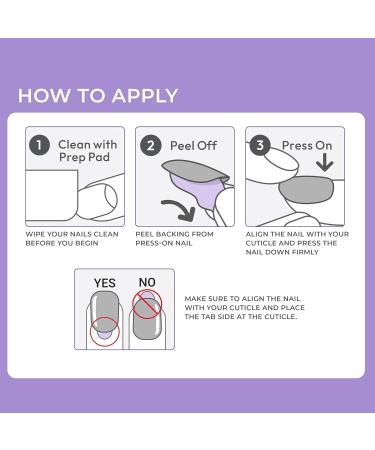 HOW TO APPLY

1 Clean with Prep Pad

WIPE YOUR NAILS CLEAN BEFORE YOU BEGIN

2 Peel Off

PEEL BACKING FROM PRESS-ON NAIL

3 Press On

ALIGN THE NAIL WITH YOUR CUTICLE AND PRESS THE NAIL DOWN FIRMLY

YES NO

MAKE SURE TO ALIGN THE NAIL WITH YOUR CUTICLE AND PLACE THE TAB SIDE AT THE CUTICLE.