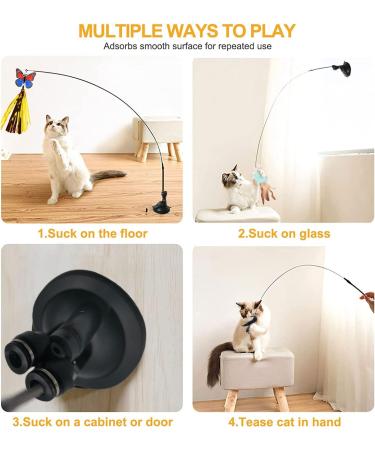 MULTIPLE WAYS TO PLAY

Adsorbs smooth surface for repeated use

1.Suck on the floor

2.Suck on glass

3.Suck on a cabinet or door

4.Tease cat in hand