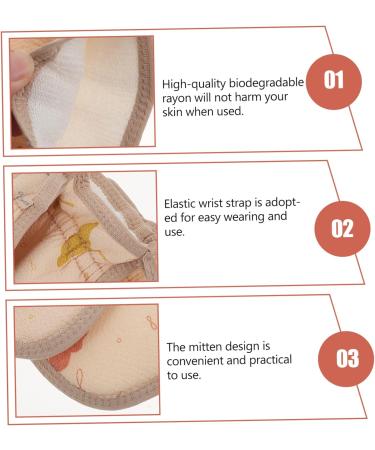 High-quality biodegradable rayon will not harm your skin when used.

01

Elastic wrist strap is adopted for easy wearing and use.

02

The mitten design is convenient and practical to use.

03