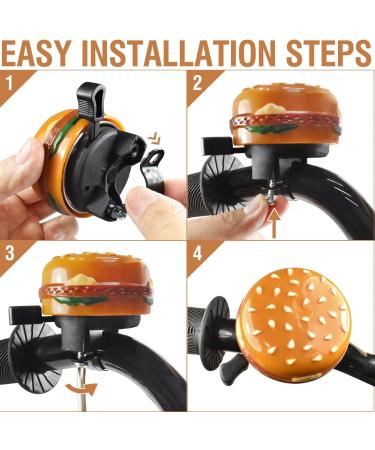 EASY INSTALLATION STEPS

1

2

3

4