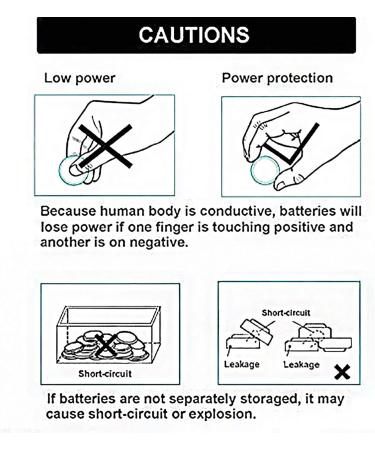 CAUTIONS

Low power

Power protection

Because human body is conductive, batteries will lose power if one finger is touching positive and another is on negative.

Short-circuit

Short-circuit

Leakage

Leakage

If batteries are not separately storaged, it may cause short-circuit or explosion.