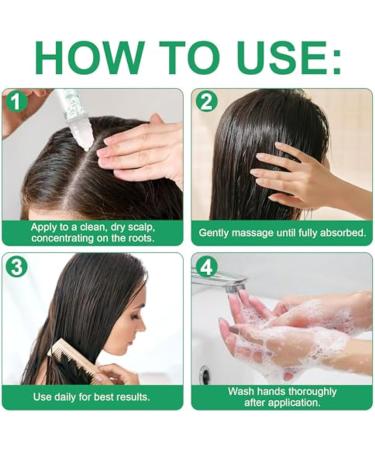 HOW TO USE:

1

Apply to a clean, dry scalp, concentrating on the roots.

2

Gently massage until fully absorbed.

3

Use daily for best results.

4

Wash hands thoroughly after application.