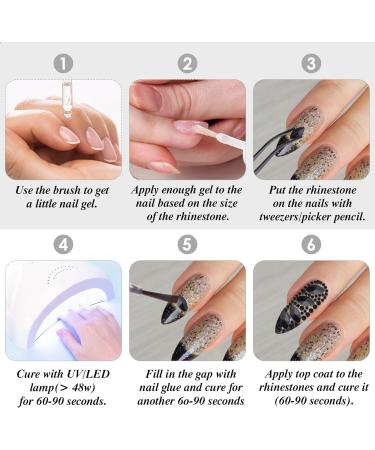 1

Use the brush to get a little nail gel.

2

Apply enough gel to the nail based on the size of the rhinestone.

3

Put the rhinestone on the nails with tweezers/picker pencil.

4

Cure with UV/LED lamp(> 48w) for 60-90 seconds.

5

Fill in the gap with nail glue and cure for another 6o-90 seconds

6

Apply top coat to the rhinestones and cure it (60-90 seconds).