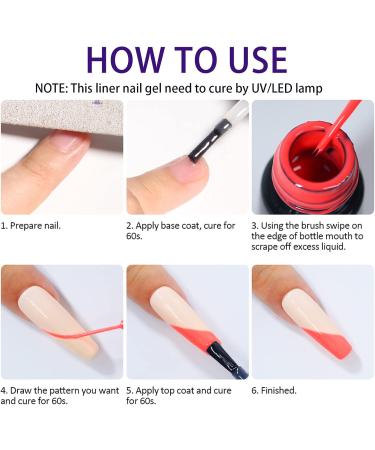 HOW TO USE

NOTE: This liner nail gel need to cure by UV/LED lamp

1. Prepare nail.

2. Apply base coat, cure for 60s.

3. Using the brush swipe on the edge of bottle mouth to scrape off excess liquid.

4. Draw the pattern you want and cure for 60s.

5. Apply top coat and cure for 60s.

6. Finished.