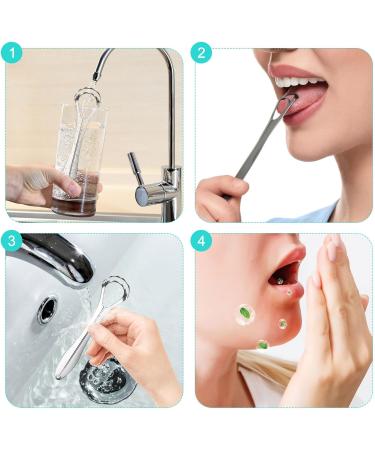 1

2

3

4