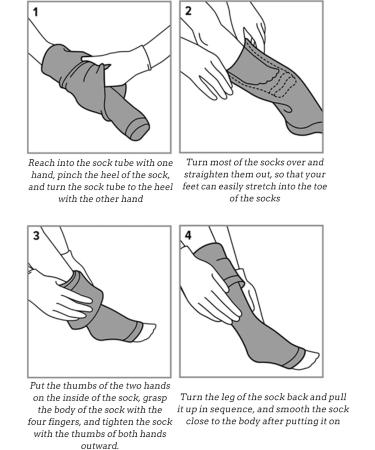 1

Reach into the sock tube with one hand, pinch the heel of the sock, and turn the sock tube to the heel with the other hand

2

Turn most of the socks over and straighten them out, so that your feet can easily stretch into the toe of the socks

3

Put the thumbs of the two hands on the inside of the sock, grasp the body of the sock with the four fingers, and tighten the sock with the thumbs of both hands outward.

4

Turn the leg of the sock back and pull it up in sequence, and smooth the sock close to the body after putting it on