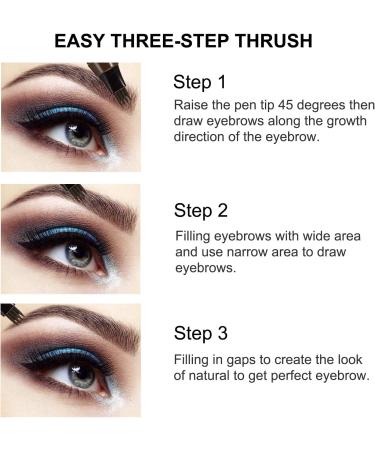 EASY THREE-STEP THRUSH

Step 1

Raise the pen tip 45 degrees then draw eyebrows along the growth direction of the eyebrow.

Step 2

Filling eyebrows with wide area and use narrow area to draw eyebrows.

Step 3

Filling in gaps to create the look of natural to get perfect eyebrow.