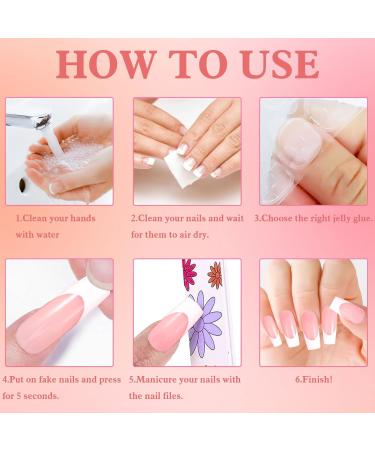 HOW TO USE

1.Clean your hands with water

2.Clean your nails and wait for them to air dry.

3.Choose the right jelly glue.

4.Put on fake nails and press for 5 seconds.

5.Manicure your nails with the nail files.

6.Finish!