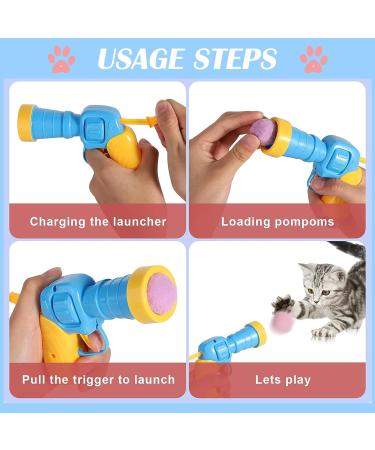 USAGE STEPS

Charging the launcher

Loading pompoms

Pull the trigger to launch

Lets play