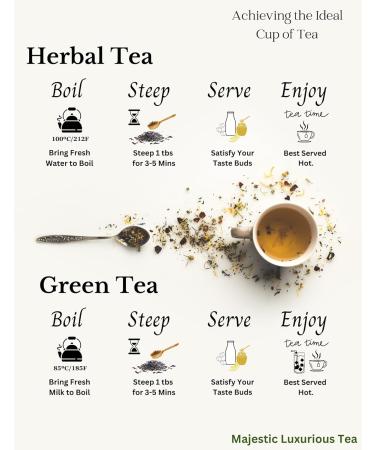 Achieving the Ideal Cup of Tea

Herbal Tea

Boil
100°C/212F
Bring Fresh Water to Boil

Steep
Steep 1 tbs for 3-5 Mins

Serve
Satisfy Your Taste Buds

Enjoy
tea time
Best Served Hot.

Green Tea

Boil
85°C/185F
Bring Fresh Milk to Boil

Steep
Steep 1 tbs for 3-5 Mins

Serve
Satisfy Your Taste Buds

Enjoy
tea time
Best Served Hot.

Majestic Luxurious Tea