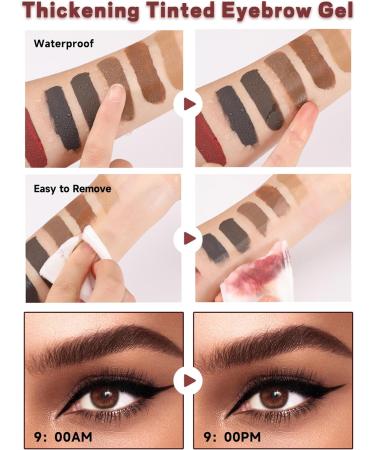 Thickening Tinted Eyebrow Gel

Waterproof

Easy to Remove

9: 00AM

9: 00PM