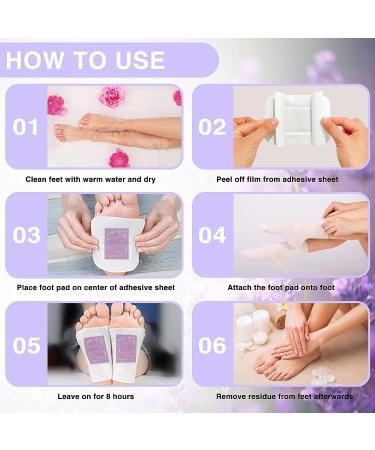 HOW TO USE

01

Clean feet with warm water and dry

02

Peel off film from adhesive sheet

03

Place foot pad on center of adhesive sheet

04

Attach the foot pad onto foot

05

Leave on for 8 hours

06

Remove residue from feet afterwards