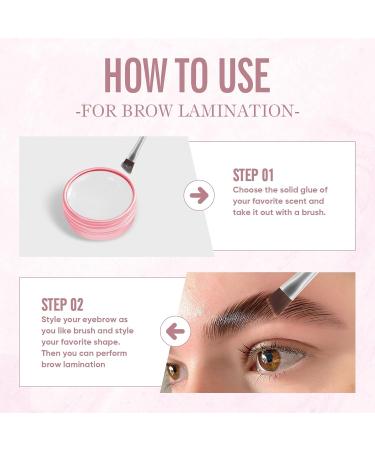 HOW TO USE
-FOR BROW LAMINATION-

STEP 01
Choose the solid glue of your favorite scent and take it out with a brush.

STEP 02
Style your eyebrow as you like brush and style your favorite shape. Then you can perform brow lamination