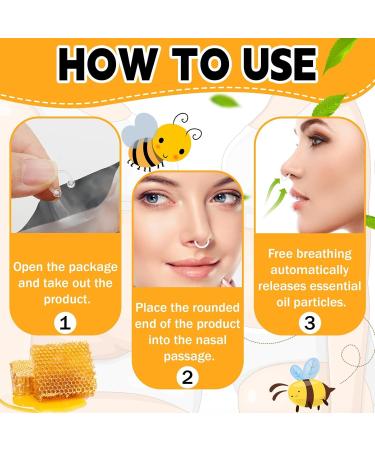 HOW TO USE

Open the package and take out the product.

1

Place the rounded end of the product into the nasal passage.

2

Free breathing automatically releases essential oil particles.

3