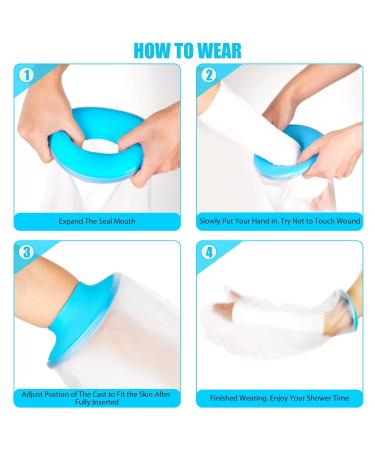 HOW TO WEAR

1

Expand The Seal Mouth

2

Slowly Put Your Hand in. Try Not to Touch Wound

3

Adjust Postion of The Cast to Fit the Skin After Fully Inserted

4

Finished Wearing, Enjoy Your Shower Time