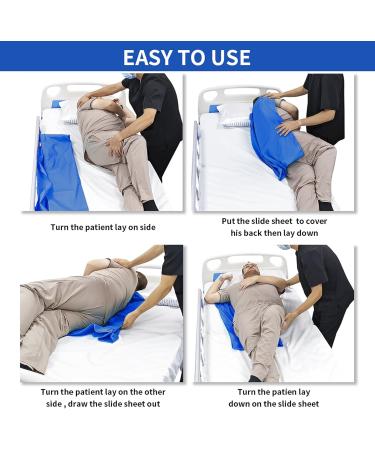 EASY TO USE

Turn the patient lay on side

Put the slide sheet to cover his back then lay down

Turn the patient lay on the other side , draw the slide sheet out

Turn the patien lay down on the slide sheet