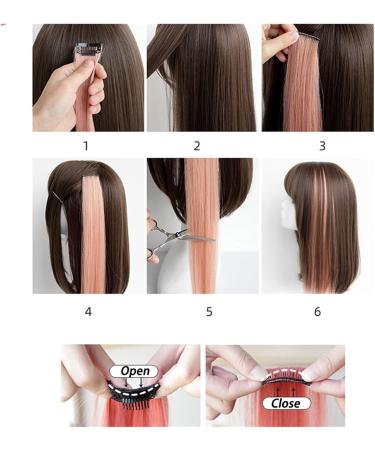 1

2

3

4

5

6

Open

Close