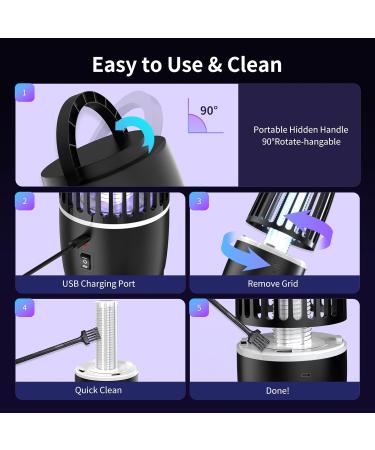 Easy to Use & Clean

1

90°

Portable Hidden Handle
90°Rotate-hangable

2

USB Charging Port

3

Remove Grid

4

Quick Clean

5

Done!