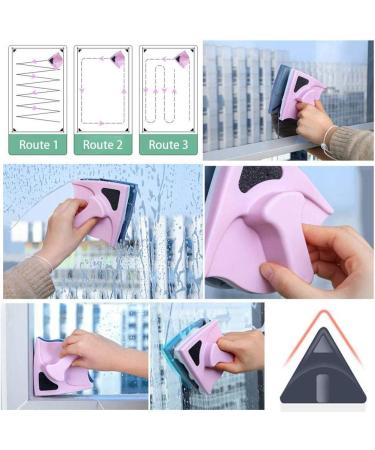 Route 1
Route 2
Route 3