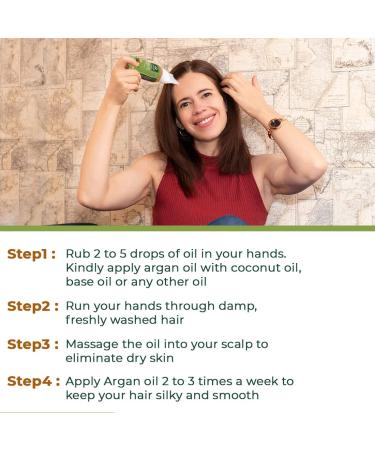 Step1 : Rub 2 to 5 drops of oil in your hands. Kindly apply argan oil with coconut oil, base oil or any other oil

Step2 : Run your hands through damp, freshly washed hair

Step3 : Massage the oil into your scalp to eliminate dry skin

Step4 : Apply Argan oil 2 to 3 times a week to keep your hair silky and smooth