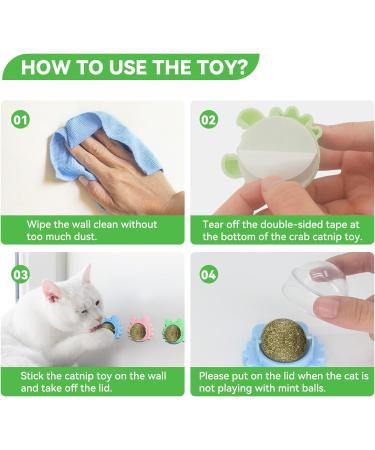 HOW TO USE THE TOY?

01

Wipe the wall clean without too much dust.

02

Tear off the double-sided tape at the bottom of the crab catnip toy.

03

Stick the catnip toy on the wall and take off the lid.

04

Please put on the lid when the cat is not playing with mint balls.