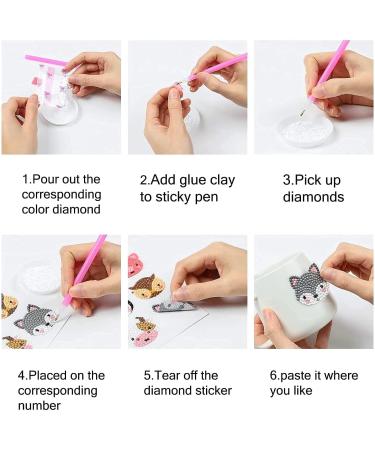 1.Pour out the corresponding color diamond

2.Add glue clay to sticky pen

3.Pick up diamonds

4.Placed on the corresponding number

5.Tear off the diamond sticker

6.paste it where you like