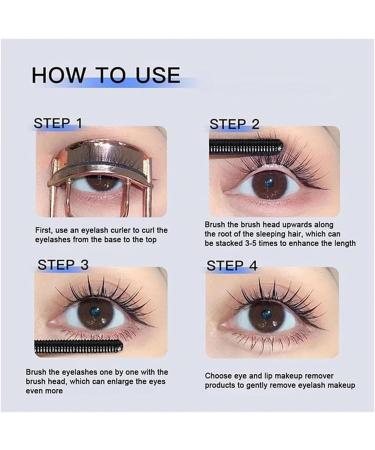 HOW TO USE

STEP 1

First, use an eyelash curler to curl the eyelashes from the base to the top

STEP 2

Brush the brush head upwards along the root of the sleeping hair, which can be stacked 3-5 times to enhance the length

STEP 3

Brush the eyelashes one by one with the brush head, which can enlarge the eyes even more

STEP 4

Choose eye and lip makeup remover products to gently remove eyelash makeup