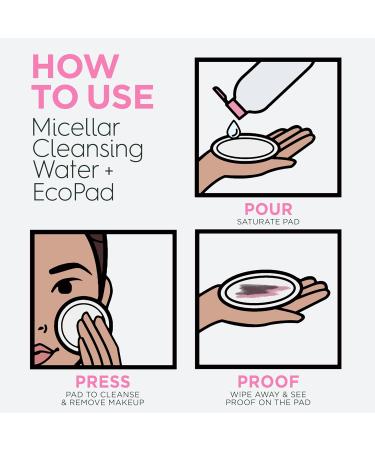 HOW TO USE
Micellar Cleansing Water + EcoPad

POUR
SATURATE PAD

PRESS
PAD TO CLEANSE & REMOVE MAKEUP

PROOF
WIPE AWAY & SEE PROOF ON THE PAD