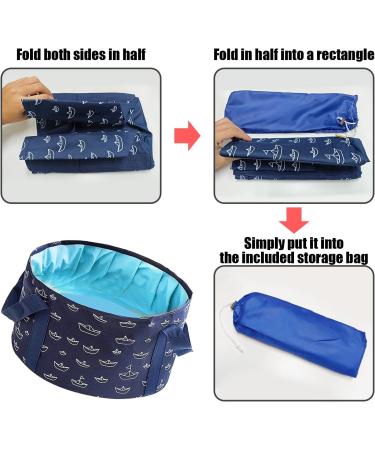 Fold both sides in half

Fold in half into a rectangle

Simply put it into the included storage bag