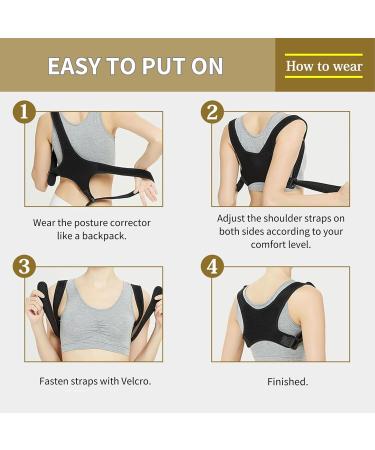 EASY TO PUT ON

How to wear

1

Wear the posture corrector like a backpack.

2

Adjust the shoulder straps on both sides according to your comfort level.

3

Fasten straps with Velcro.

4

Finished.