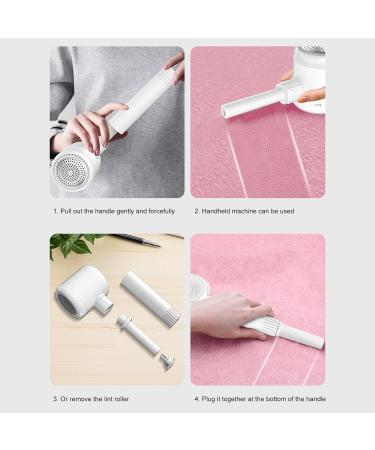 1. Pull out the handle gently and forcefully

2. Handheld machine can be used

3. Or remove the lint roller

4. Plug it together at the bottom of the handle