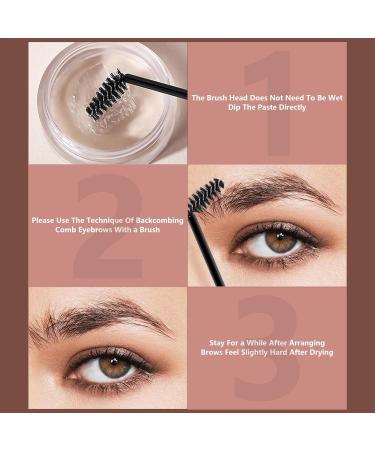 1

The Brush Head Does Not Need To Be Wet
Dip The Paste Directly

2

Please Use The Technique Of Backcombing
Comb Eyebrows With a Brush

3

Stay For a While After Arranging
Brows Feel Slightly Hard After Drying