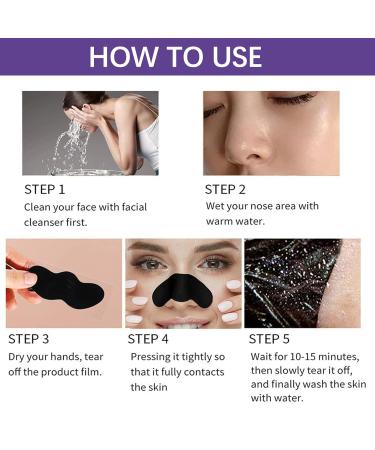 HOW TO USE

STEP 1
Clean your face with facial cleanser first.

STEP 2
Wet your nose area with warm water.

STEP 3
Dry your hands, tear off the product film.

STEP 4
Pressing it tightly so that it fully contacts the skin

STEP 5
Wait for 10-15 minutes, then slowly tear it off, and finally wash the skin with water.