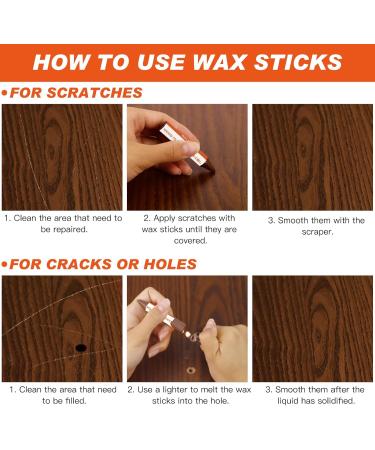 HOW TO USE WAX STICKS

•FOR SCRATCHES

1. Clean the area that need to be repaired.

2. Apply scratches with wax sticks until they are covered.

3. Smooth them with the scraper.

•FOR CRACKS OR HOLES

1. Clean the area that need to be filled.

2. Use a lighter to melt the wax sticks into the hole.

3. Smooth them after the liquid has solidified.