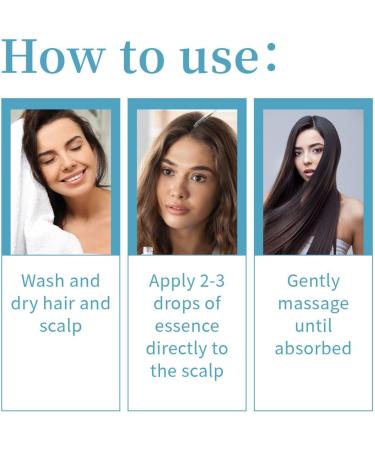 How to use:

Wash and dry hair and scalp

Apply 2-3 drops of essence directly to the scalp

Gently massage until absorbed