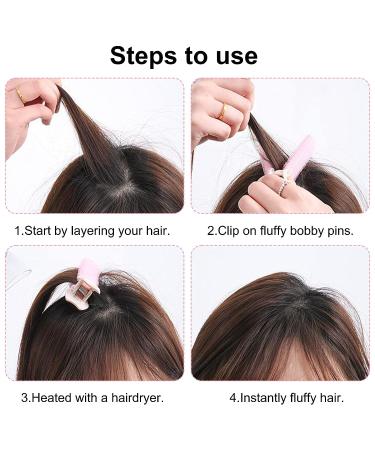 Steps to use

1.Start by layering your hair.

2.Clip on fluffy bobby pins.

3.Heated with a hairdryer.

4.Instantly fluffy hair.