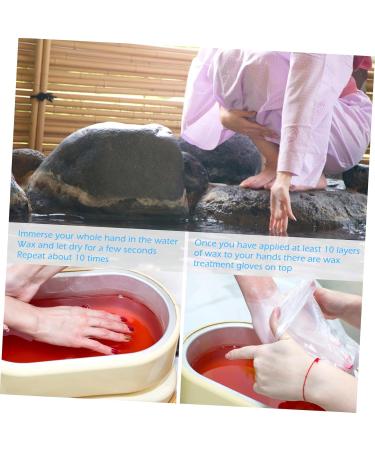 Immerse your whole hand in the water Wax and let dry for a few seconds Repeat about 10 times

Once you have applied at least 10 layers of wax to your hands there are wax treatment gloves on top