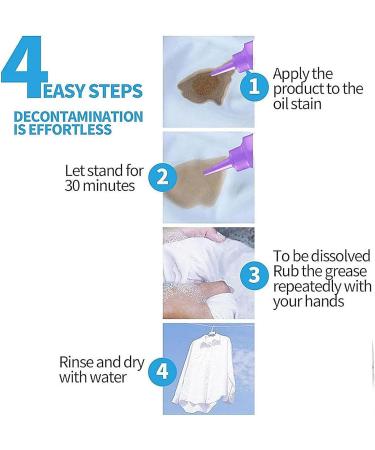 4 EASY STEPS

DECONTAMINATION IS EFFORTLESS

1 Apply the product to the oil stain

Let stand for 30 minutes 2

3 To be dissolved Rub the grease repeatedly with your hands

Rinse and dry with water 4