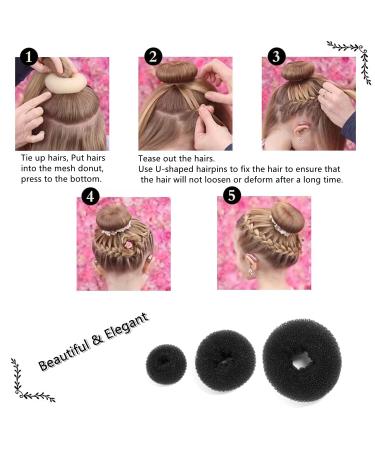 1

2

3

Tie up hairs, Put hairs into the mesh donut, press to the bottom.

Tease out the hairs.
Use U-shaped hairpins to fix the hair to ensure that the hair will not loosen or deform after a long time.

4

5

Beautiful & Elegant