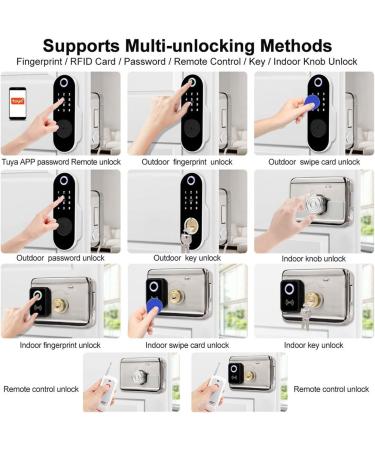 Supports Multi-unlocking Methods

Fingerprint / RFID Card / Password / Remote Control / Key / Indoor Knob Unlock

Tuya APP password Remote unlock

Outdoor fingerprint unlock

Outdoor swipe card unlock

Outdoor password unlock

Outdoor key unlock

Indoor knob unlock

Indoor fingerprint unlock

Indoor swipe card unlock

Indoor key unlock

Remote control unlock

Remote control unlock