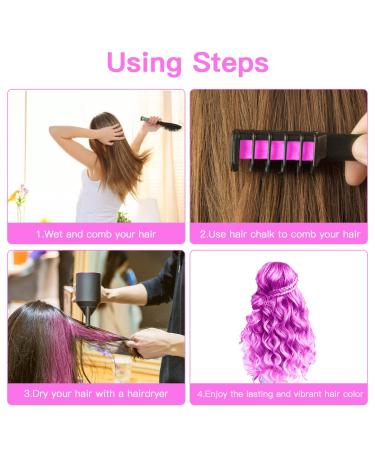 Using Steps

1.Wet and comb your hair

2.Use hair chalk to comb your hair

3.Dry your hair with a hairdryer

4.Enjoy the lasting and vibrant hair color