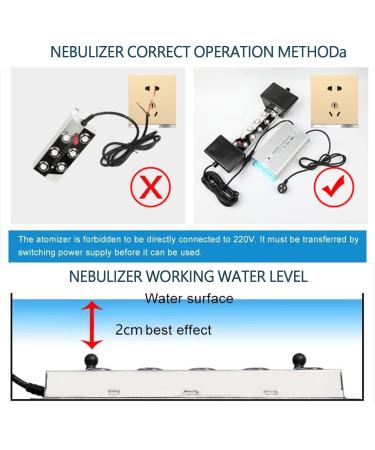 NEBULIZER CORRECT OPERATION METHODa

The atomizer is forbidden to be directly connected to 220V. It must be transferred by switching power supply before it can be used.

NEBULIZER WORKING WATER LEVEL

Water surface

2cm best effect