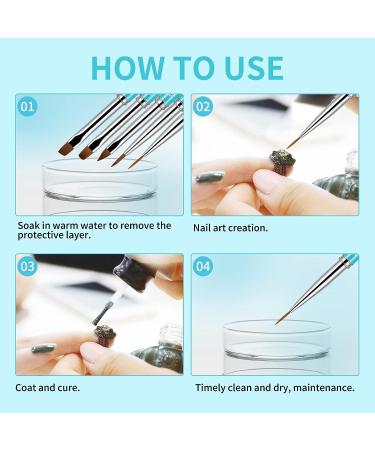 HOW TO USE

01

Soak in warm water to remove the protective layer.

02

Nail art creation.

03

Coat and cure.

04

Timely clean and dry, maintenance.